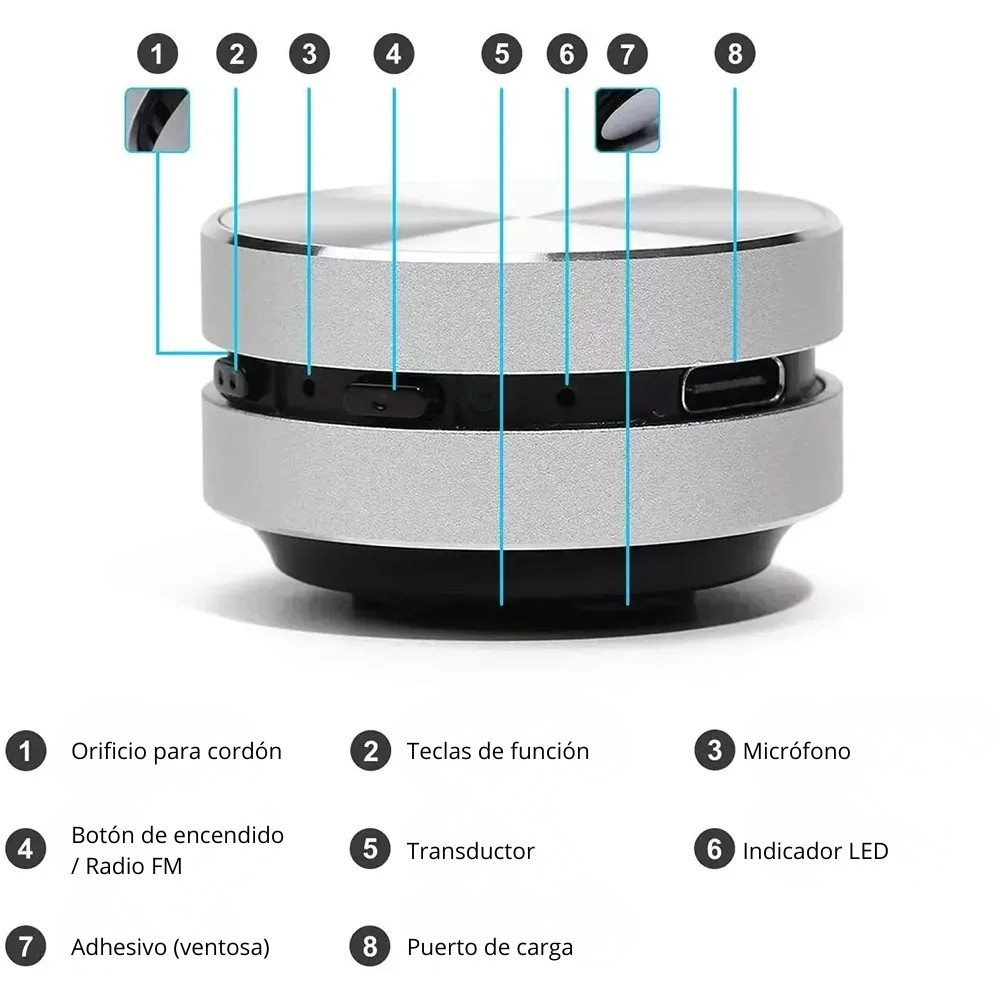 1 2 3 4 5 6 7 8

1 Orificio para cordón

2 Teclas de función

3 Micrófono

4 Botón de encendido / Radio FM

5 Transductor

6 Indicador LED

7 Adhesivo (ventosa)

8 Puerto de carga