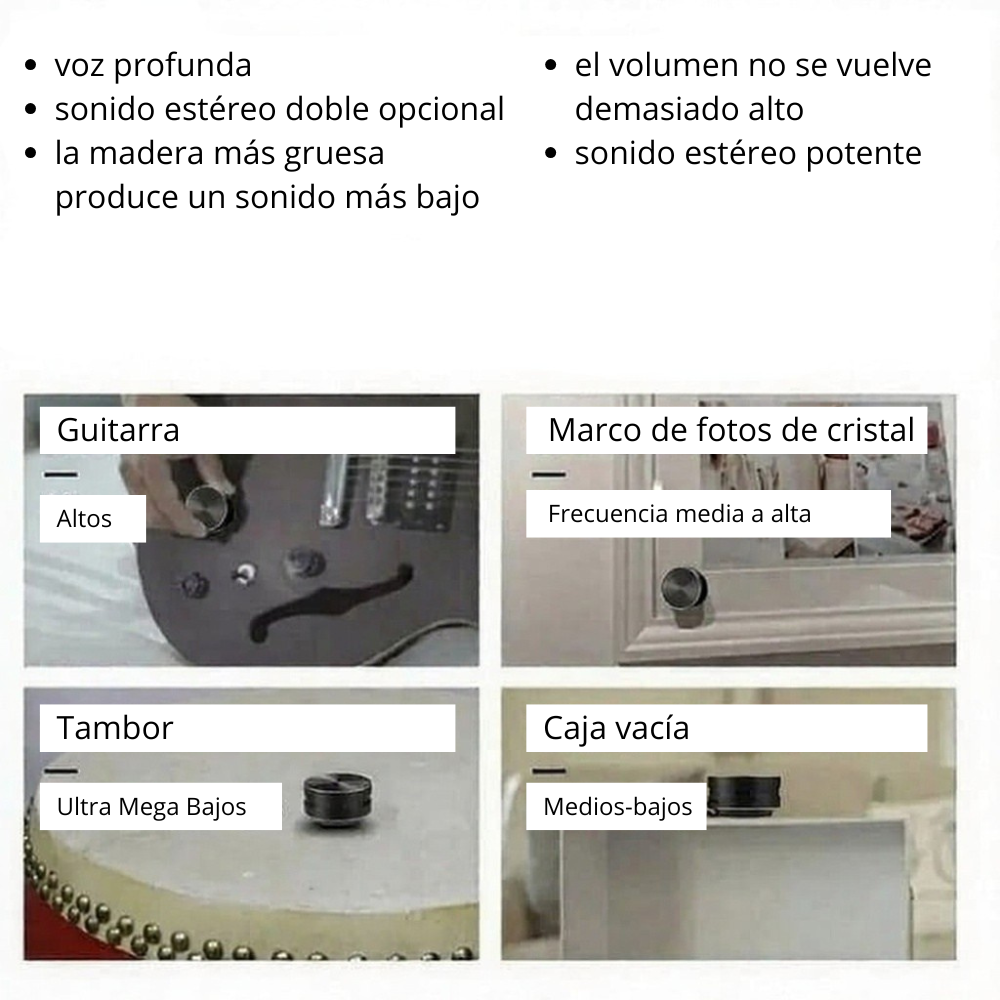 • voz profunda
• sonido estéreo doble opcional
• la madera más gruesa produce un sonido más bajo

• el volumen no se vuelve demasiado alto
• sonido estéreo potente

Guitarra
Altos

Marco de fotos de cristal
Frecuencia media a alta

Tambor
Ultra Mega Bajos

Caja vacía
Medios-bajos